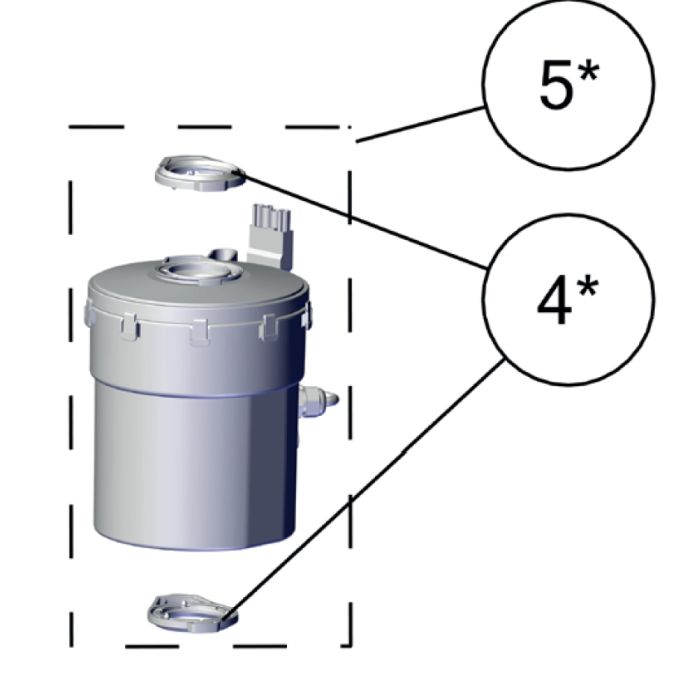 5*

4*